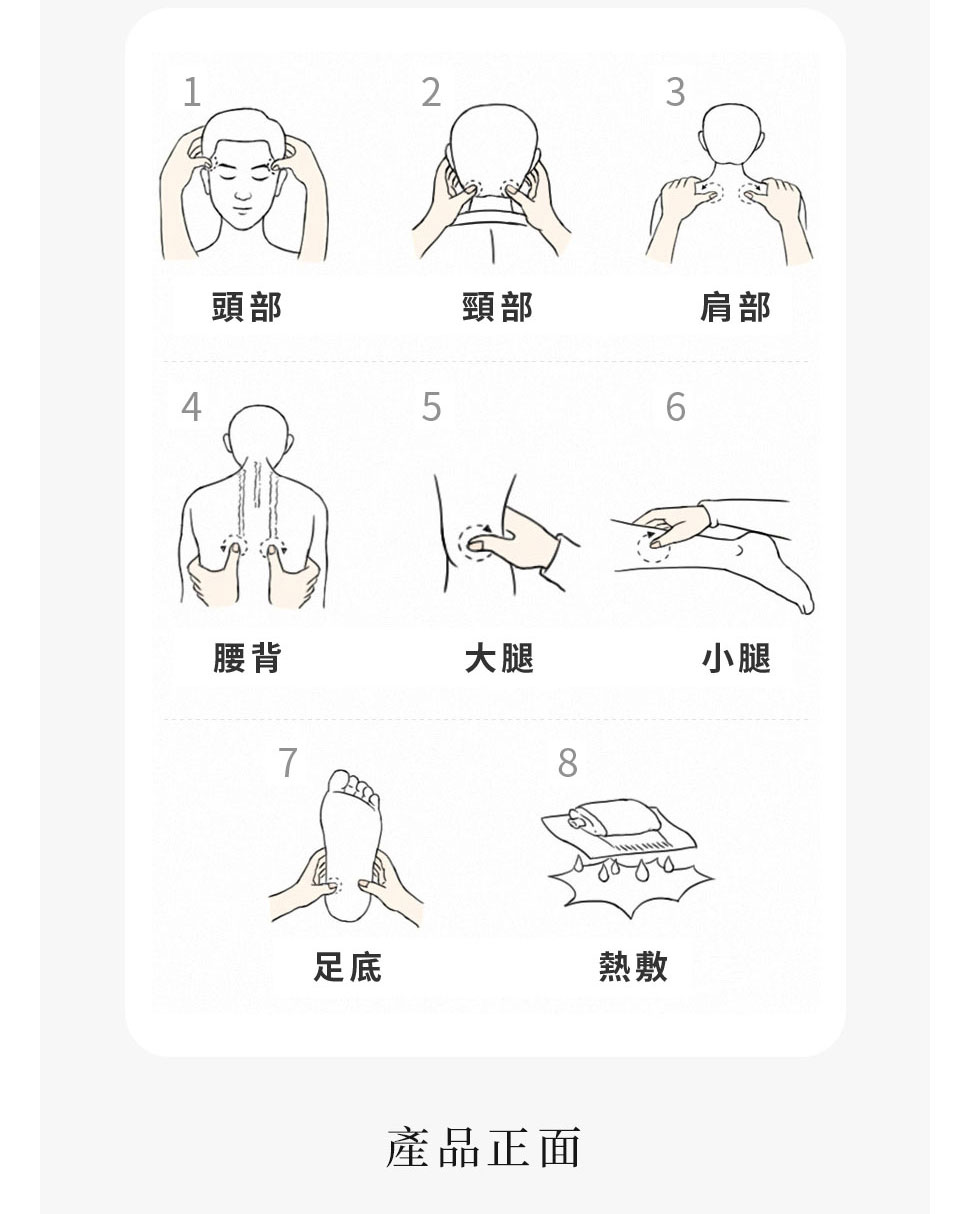 1
頭部

2
頸部

3
肩部

4
腰背

5
大腿

6
小腿

7
足底

8
熱敷

產品正面